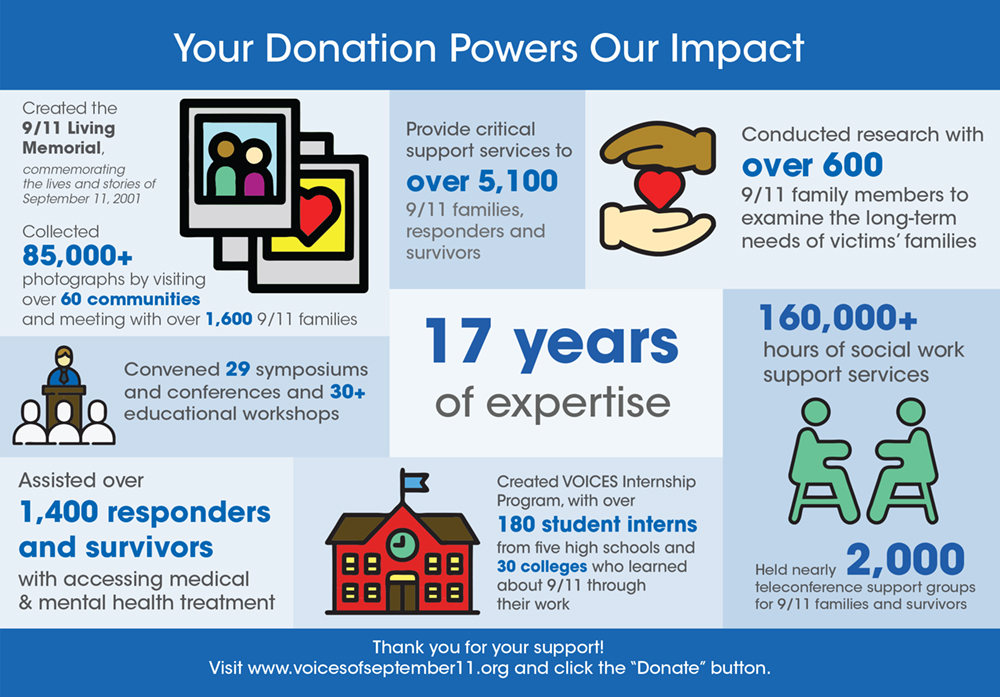 Your Donation Powers Our Impact

Created the 9/11 Living Memorial, commemorating the lives and stories of September 11, 2001

Collected 85,000+ photographs by visiting over 60 communities and meeting with over 1,600 9/11 families

Provide critical support services to over 5,100 9/11 families, responders and survivors

Conducted research with over 600 9/11 family members to examine the long-term needs of victims' families

Convened 29 symposiums and conferences and 30+ educational workshops

17 years of expertise

160,000+ hours of social work support services

Assisted over 1,400 responders and survivors with accessing medical & mental health treatment

Created VOICES Internship Program, with over 180 student interns from five high schools and 30 colleges who learned about 9/11 through their work

Held nearly 2,000 teleconference support groups for 9/11 families and survivors

Thank you for your support!
Visit www.voicesofseptember11.org and click the "Donate" button.