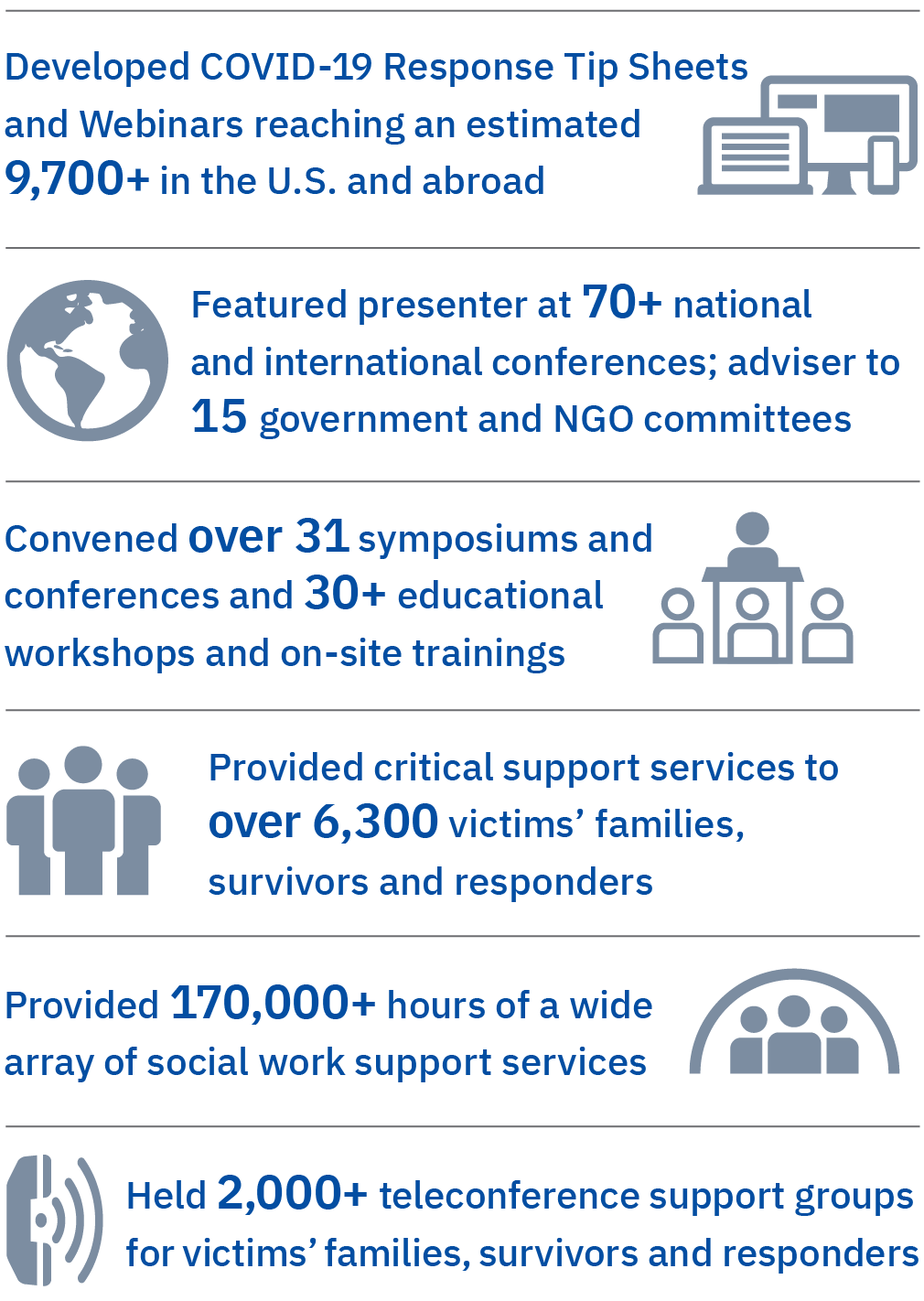 Developed COVID-19 Response Tip Sheets and Webinars reaching an estimated 9,700+ in the U.S. and abroad

Featured presenter at 70+ national and international conferences; adviser to 15 government and NGO committees

Convened over 31 symposiums and conferences and 30+ educational workshops and on-site trainings

Provided critical support services to over 6,300 victims' families, survivors and responders

Provided 170,000+ hours of a wide array of social work support services

Held 2,000+ teleconference support groups for victims' families, survivors and responders